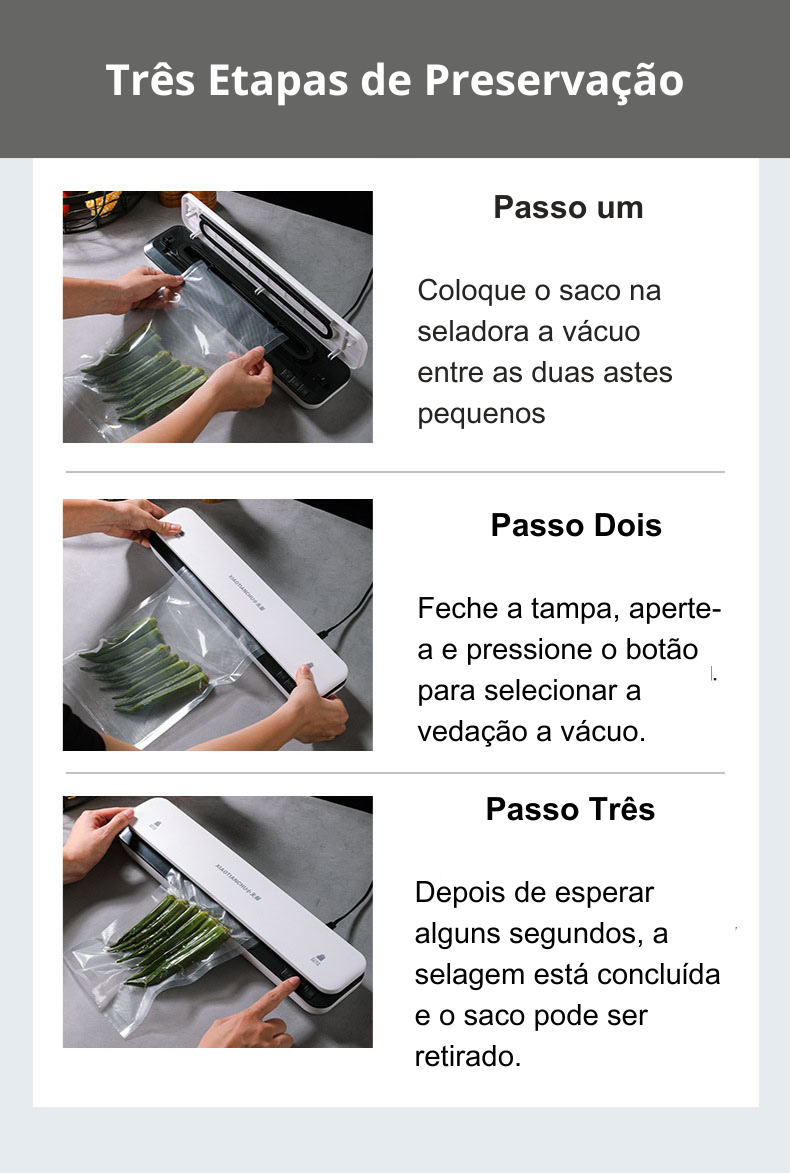 Três Etapas de Preservação

Passo um

Coloque o saco na seladora a vácuo entre as duas astes pequenos

Passo Dois

Feche a tampa, aperte-a e pressione o botão para selecionar a vedação a vácuo.

Passo Três

Depois de esperar alguns segundos, a selagem está concluída e o saco pode ser retirado.