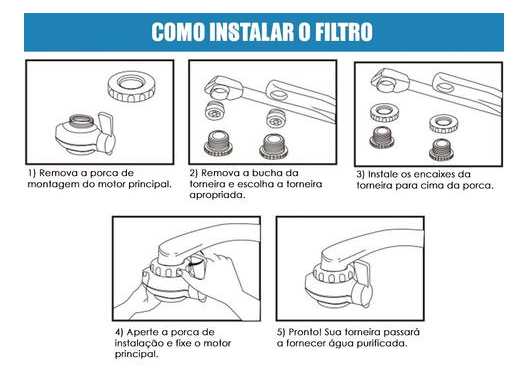 COMO INSTALAR O FILTRO

1) Remova a porca de montagem do motor principal.

2) Remova a bucha da torneira e escolha a torneira apropriada.

3) Instale os encaixes da torneira para cima da porca.

4) Aperte a porca de instalação e fixe o motor principal.

5) Pronto! Sua torneira passará a fornecer água purificada.