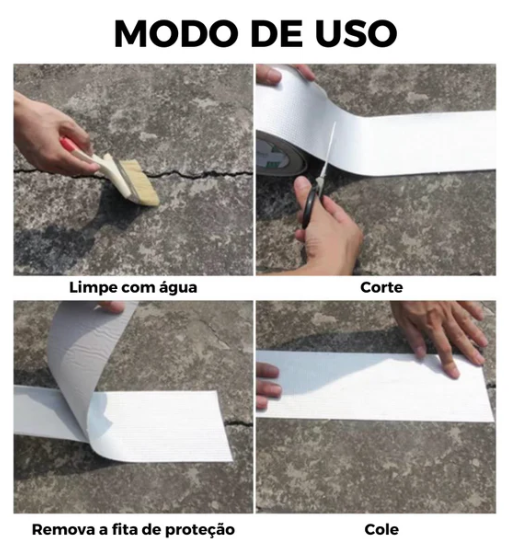 MODO DE USO

Limpe com água

Corte

Remova a fita de proteção

Cole