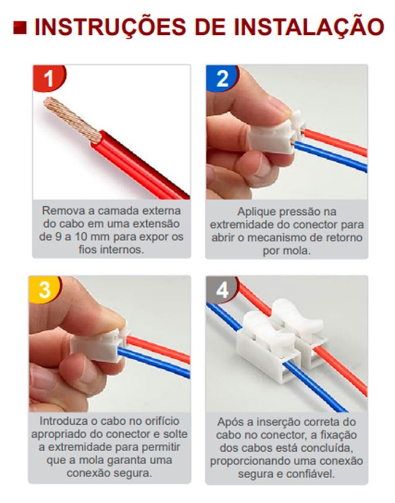 INSTRUÇÕES DE INSTALAÇÃO

1

Remova a camada externa do cabo em uma extensão de 9 a 10 mm para expor os fios internos.

2

Aplique pressão na extremidade do conector para abrir o mecanismo de retorno por mola.

3

Introduza o cabo no orifício apropriado do conector e solte a extremidade para permitir que a mola garanta uma conexão segura.

4

Após a inserção correta do cabo no conector, a fixação dos cabos está concluída, proporcionando uma conexão segura e confiável.